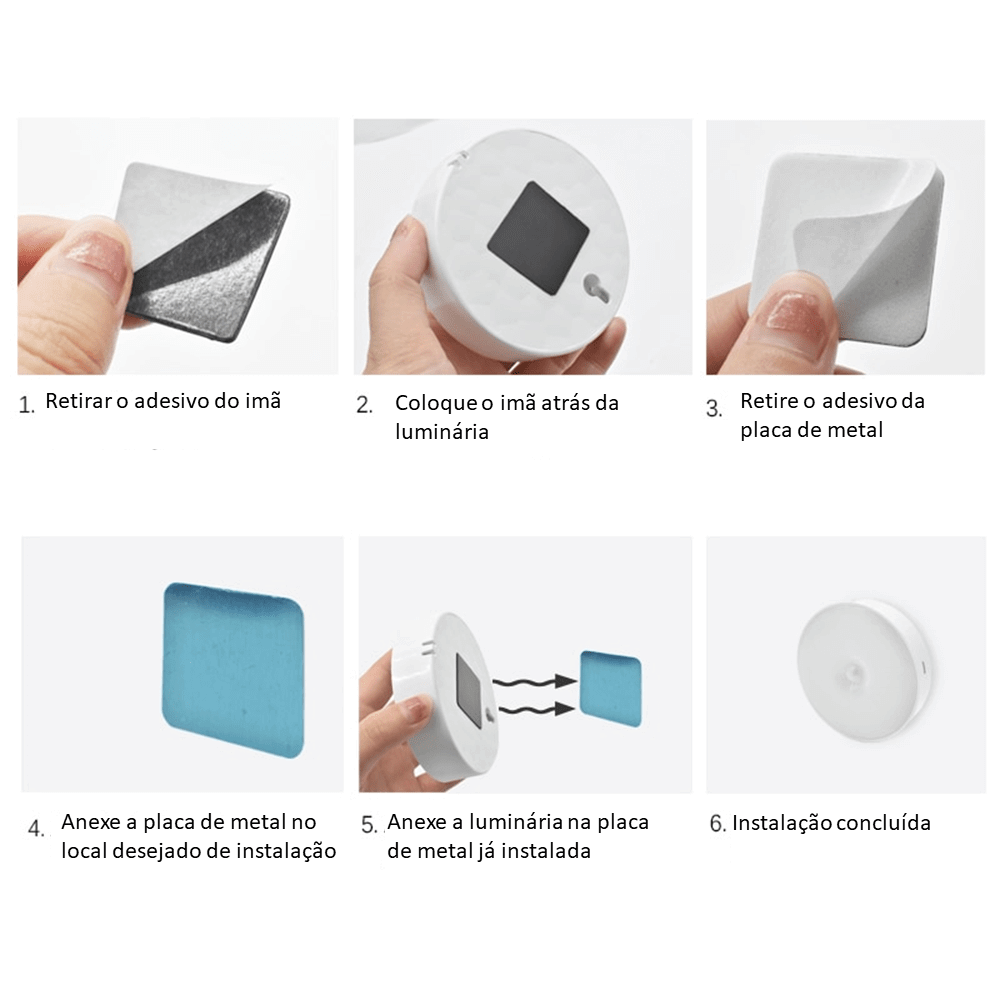 1. Retirar o adesivo do imã

2. Coloque o imã atrás da luminária

3. Retire o adesivo da placa de metal

4. Anexe a placa de metal no local desejado de instalação

5. Anexe a luminária na placa de metal já instalada

6. Instalação concluída