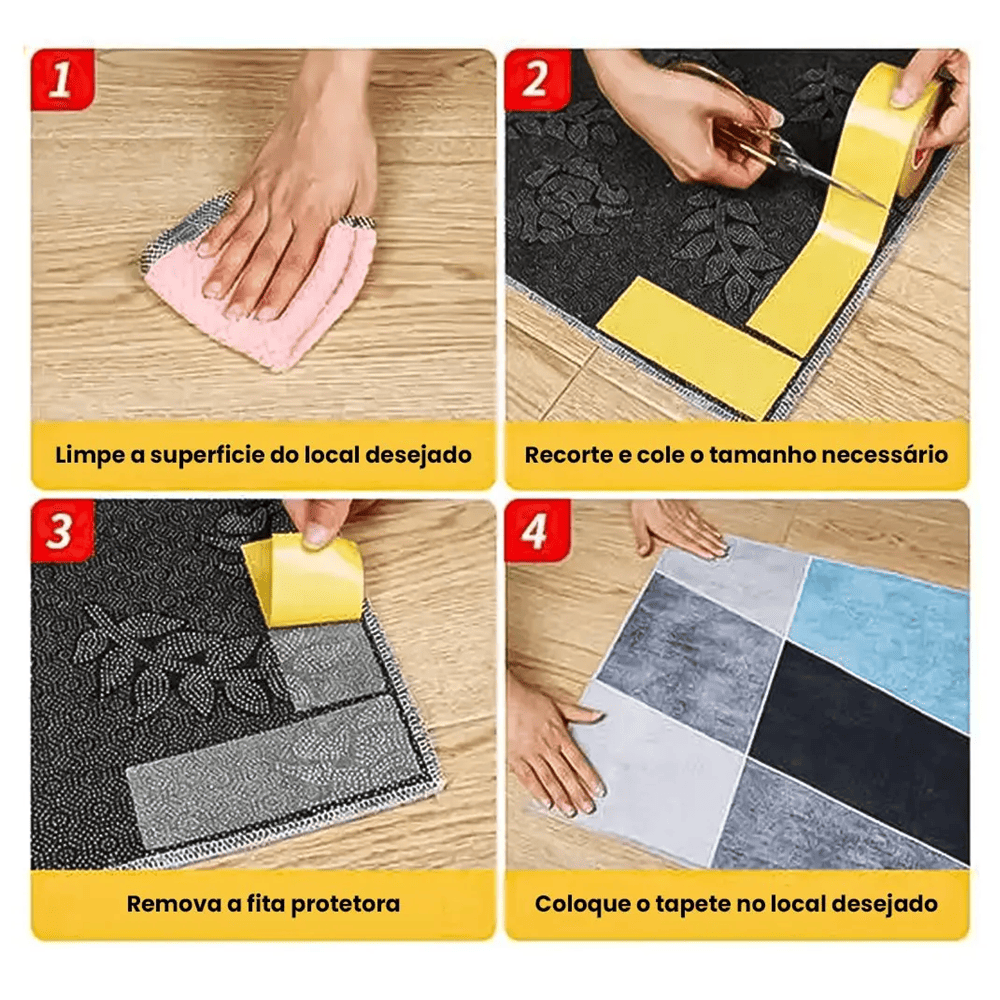 1

Limpe a superficie do local desejado

2

Recorte e cole o tamanho necessário

3

Remova a fita protetora

4

Coloque o tapete no local desejado