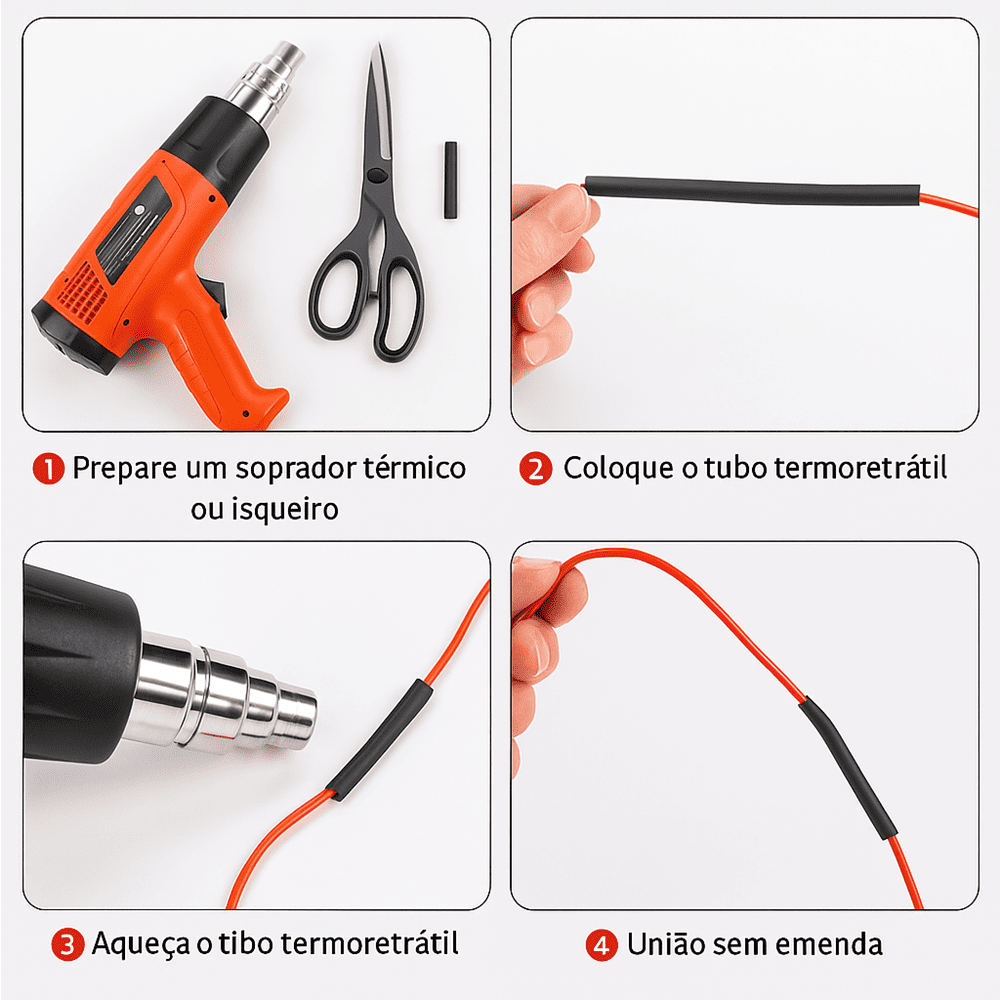 1 Prepare um soprador térmico ou isqueiro

2 Coloque o tubo termoretrátil

3 Aqueça o tibo termoretrátil

4 União sem emenda