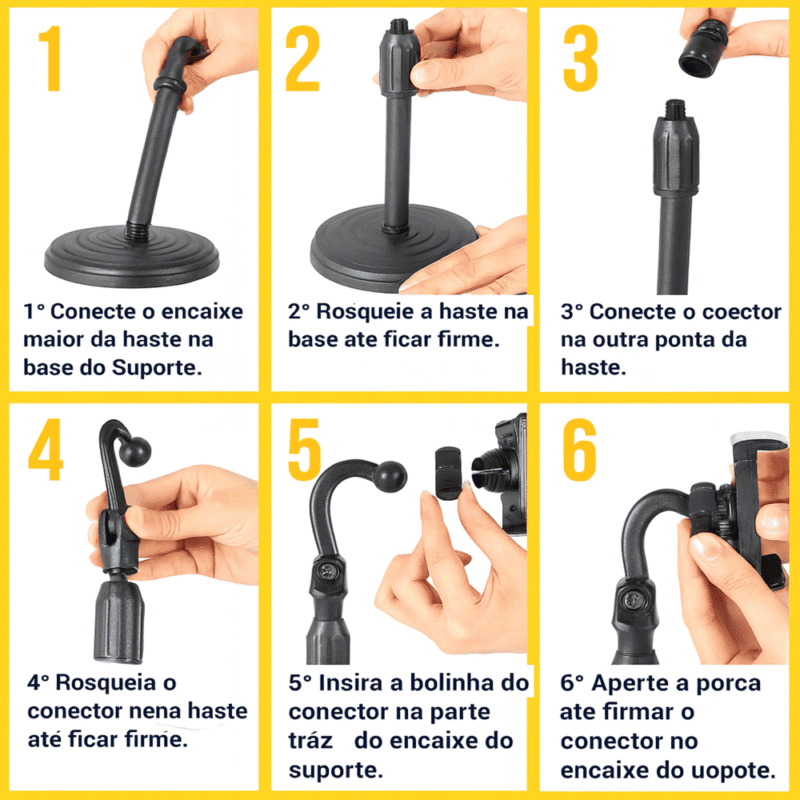 1

1° Conecte o encaixe maior da haste na base do Suporte.

2

2° Rosqueie a haste na base ate ficar firme.

3

3° Conecte o coector na outra ponta da haste.

4

4° Rosqueia o conector nena haste até ficar firme.

5

5° Insira a bolinha do conector na parte tráz do encaixe do suporte.

6

6° Aperte a porca ate firmar o conector no encaixe do uopote.