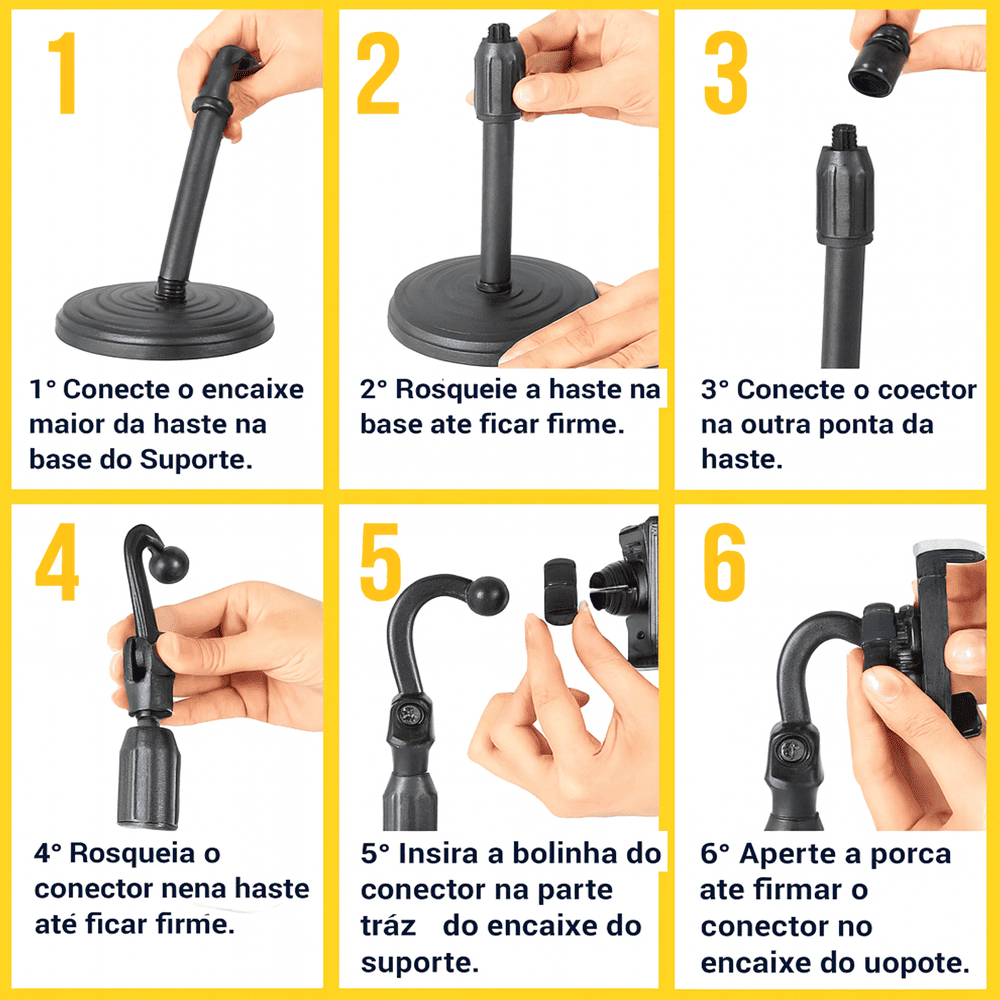 1

1° Conecte o encaixe maior da haste na base do Suporte.

2

2° Rosqueie a haste na base ate ficar firme.

3

3° Conecte o coector na outra ponta da haste.

4

4° Rosqueia o conector nena haste até ficar firme.

5

5° Insira a bolinha do conector na parte tráz do encaixe do suporte.

6

6° Aperte a porca ate firmar o conector no encaixe do uopote.