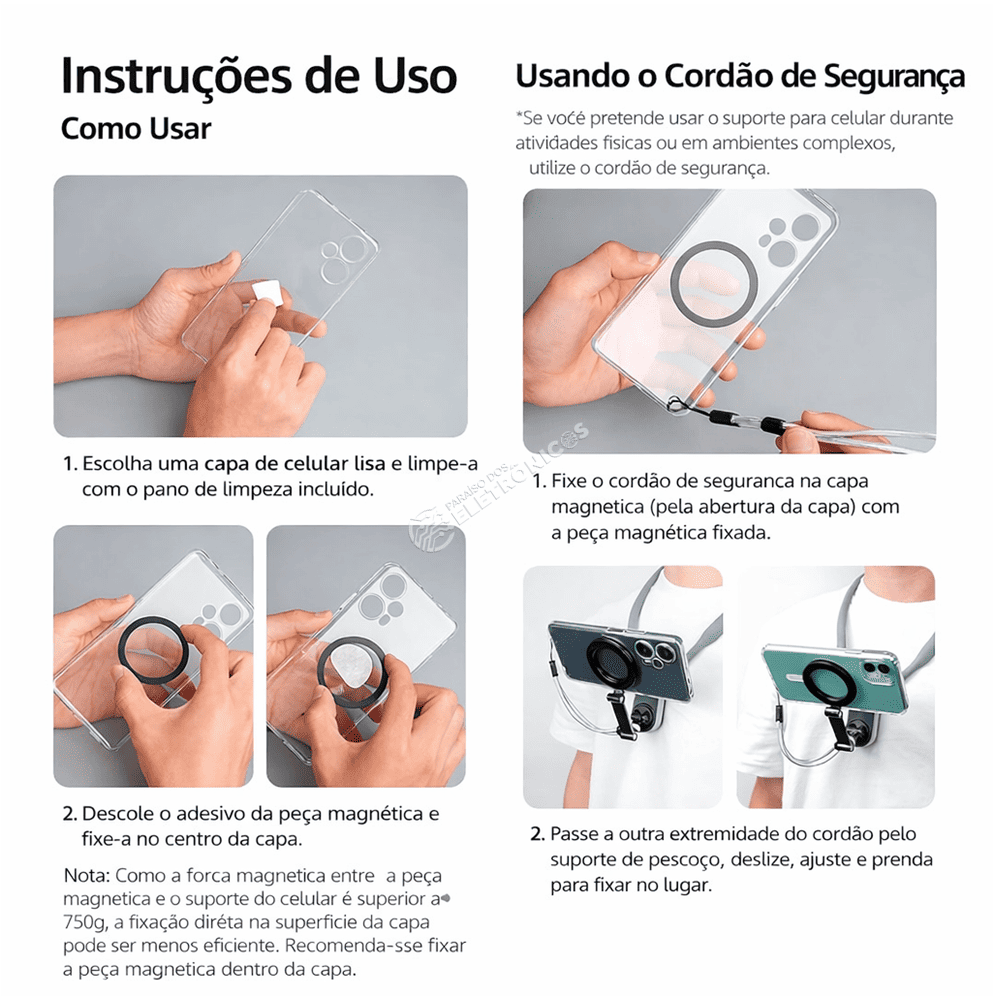 Instruções de Uso

Como Usar

1. Escolha uma capa de celular lisa e limpe-a com o pano de limpeza incluído.

2. Descole o adesivo da peça magnética e fixe-a no centro da capa.

Nota: Como a forca magnetica entre a peça magnetica e o suporte do celular é superior a 750g, a fixação diréta na superficie da capa pode ser menos eficiente. Recomenda-sse fixar a peça magnetica dentro da capa.

Usando o Cordão de Segurança

*Se você pretende usar o suporte para celular durante atividades fisicas ou em ambientes complexos, utilize o cordão de segurança.

1. Fixe o cordão de seguranca na capa magnetica (pela abertura da capa) com a peça magnética fixada.

2. Passe a outra extremidade do cordão pelo suporte de pescoço, deslize, ajuste e prenda para fixar no lugar.

PARAÍSO DOS ELETRÔNICOS