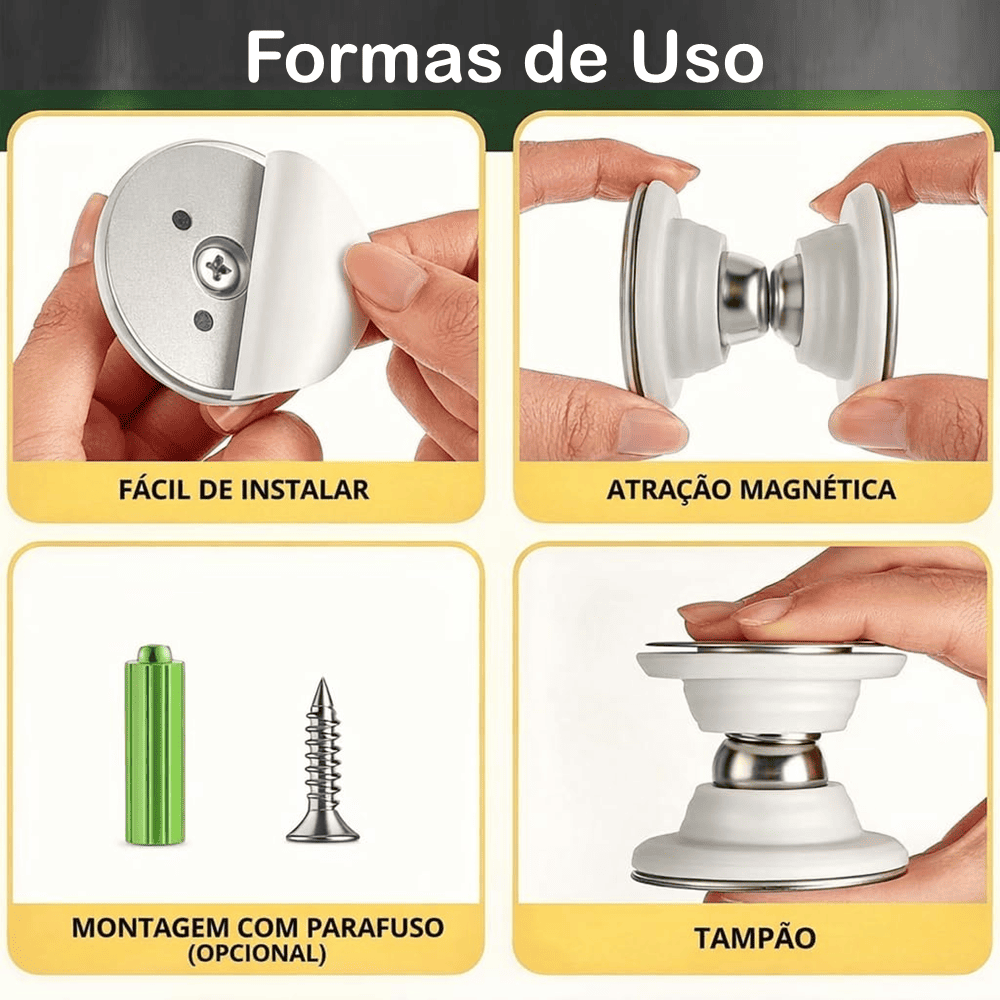 Formas de Uso

FÁCIL DE INSTALAR

ATRAÇÃO MAGNÉTICA

MONTAGEM COM PARAFUSO (OPCIONAL)

TAMPÃO